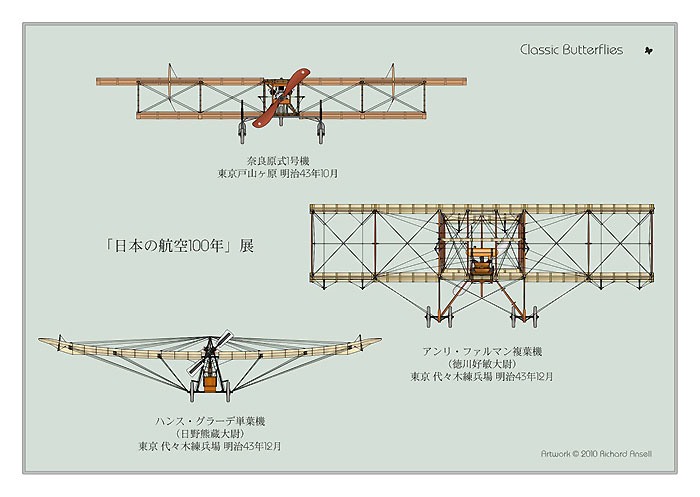 Classic Butterflies

奈良原式1号機
東京戸山ヶ原 明治43年10月

「日本の航空100年」展

アンリ・ファルマン複葉機
(徳川好敏大尉)
東京 代々木練兵場 明治43年12月

ハンス・グラーデ単葉機
(日野熊蔵大尉)
東京 代々木練兵場 明治43年12月

Artwork © 2010 Richard Ansell